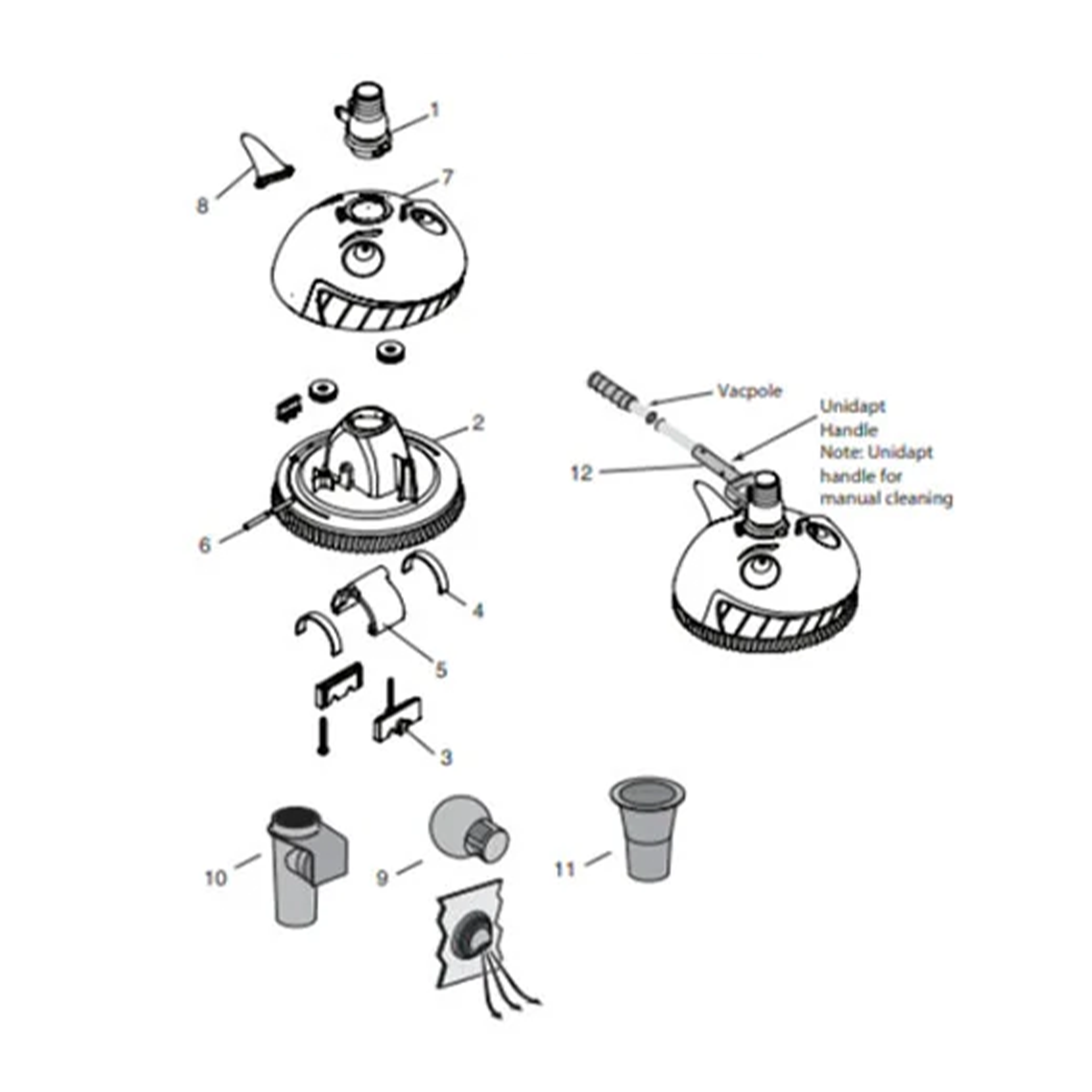 1

8

7

2

6

4

5

3

10

9

11

Vacpole

Unidapt Handle
Note: Unidapt handle for manual cleaning

12