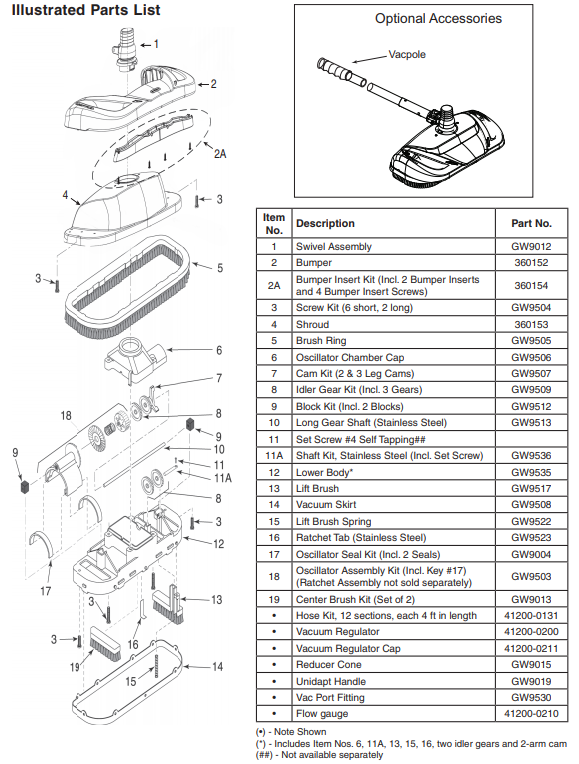 Illustrated Parts List

1
2
2A
4
3
3
5
6
7
18
8
9
9
10
11
11A
8
3
12
17
3
13
3
16
19
15
14

Optional Accessories

Vacpole

| Item No. | Description | Part No. |
|---|---|---|
| 1 | Swivel Assembly | GW9012 |
| 2 | Bumper | 360152 |
| 2A | Bumper Insert Kit (Incl. 2 Bumper Inserts and 4 Bumper Insert Screws) | 360154 |
| 3 | Screw Kit (6 short, 2 long) | GW9504 |
| 4 | Shroud | 360153 |
| 5 | Brush Ring | GW9505 |
| 6 | Oscillator Chamber Cap | GW9506 |
| 7 | Cam Kit (2 & 3 Leg Cams) | GW9507 |
| 8 | Idler Gear Kit (Incl. 3 Gears) | GW9509 |
| 9 | Block Kit (Incl. 2 Blocks) | GW9512 |
| 10 | Long Gear Shaft (Stainless Steel) | GW9513 |
| 11 | Set Screw #4 Self Tapping## | |
| 11A | Shaft Kit, Stainless Steel (Incl. Set Screw) | GW9536 |
| 12 | Lower Body* | GW9535 |
| 13 | Lift Brush | GW9517 |
| 14 | Vacuum Skirt | GW9508 |
| 15 | Lift Brush Spring | GW9522 |
| 16 | Ratchet Tab (Stainless Steel) | GW9523 |
| 17 | Oscillator Seal Kit (Incl. 2 Seals) | GW9004 |
| 18 | Oscillator Assembly Kit (Incl. Key #17) (Ratchet Assembly not sold separately) | GW9503 |
| 19 | Center Brush Kit (Set of 2) | GW9013 |
| • | Hose Kit, 12 sections, each 4 ft in length | 41200-0131 |
| • | Vacuum Regulator | 41200-0200 |
| • | Vacuum Regulator Cap | 41200-0211 |
| • | Reducer Cone | GW9015 |
| • | Unidapt Handle | GW9019 |
| • | Vac Port Fitting | GW9530 |
| • | Flow gauge | 41200-0210 |

(•) - Note Shown
(*) - Includes Item Nos. 6, 11A, 13, 15, 16, two idler gears and 2-arm cam
(##) - Not available separately