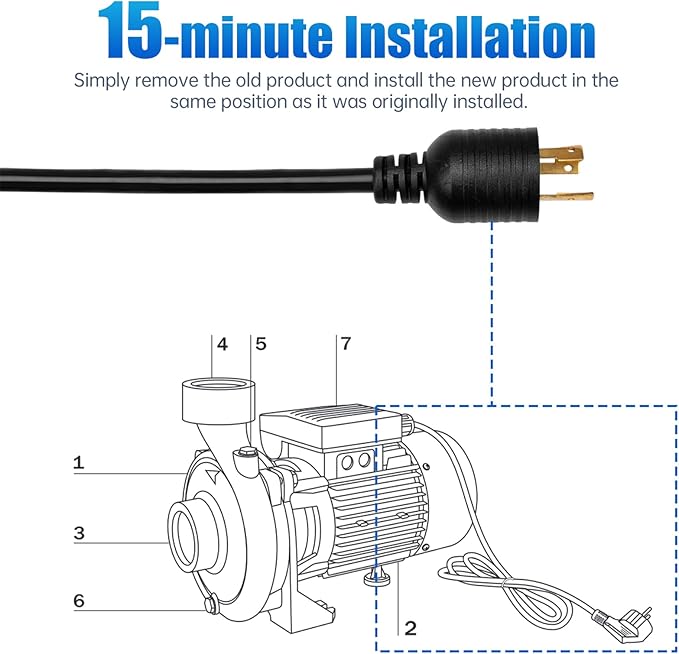 15-minute Installation

Simply remove the old product and install the new product in the same position as it was originally installed.

4
5
7
1
3
6
2