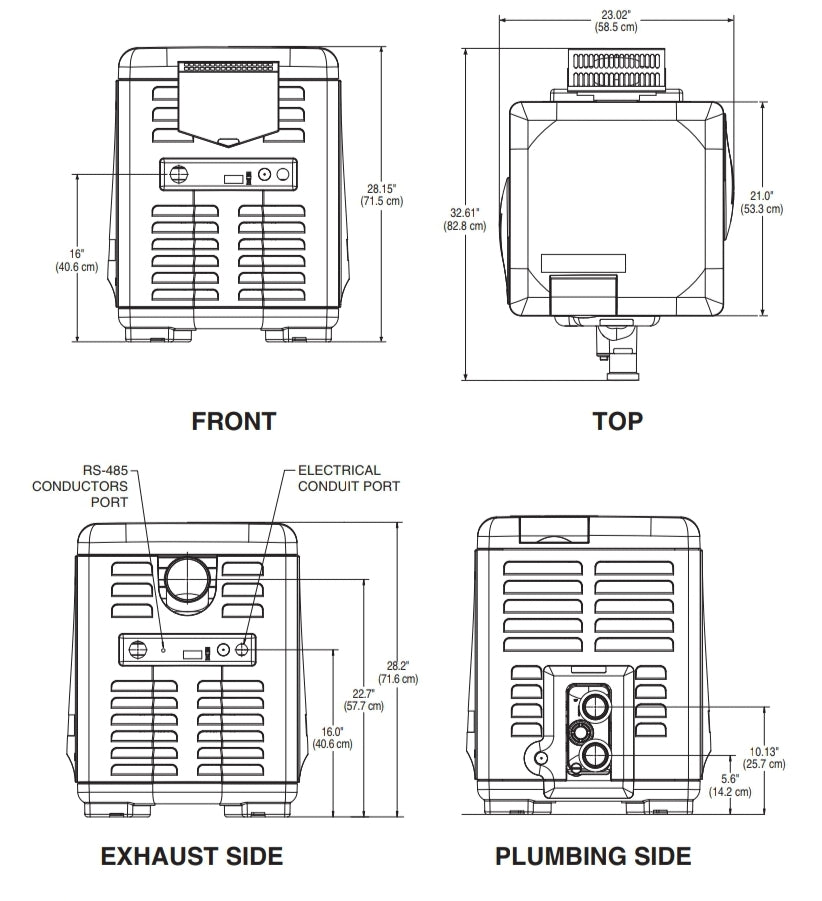 16"
(40.6 cm)

28.15"
(71.5 cm)

FRONT

23.02"
(58.5 cm)

32.61"
(82.8 cm)

21.0"
(53.3 cm)

TOP

RS-485
CONDUCTORS
PORT

ELECTRICAL
CONDUIT PORT

16.0"
(40.6 cm)

22.7"
(57.7 cm)

28.2"
(71.6 cm)

EXHAUST SIDE

10.13"
(25.7 cm)

5.6"
(14.2 cm)

PLUMBING SIDE