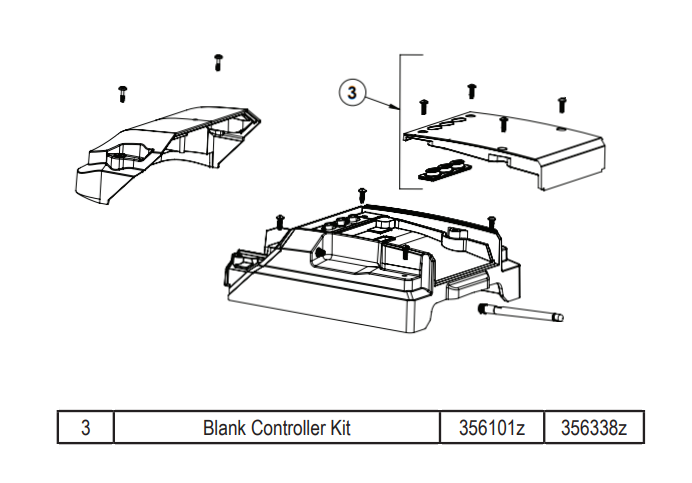 3

| 3 | Blank Controller Kit | 356101z | 356338z |
|---|---|---|---|