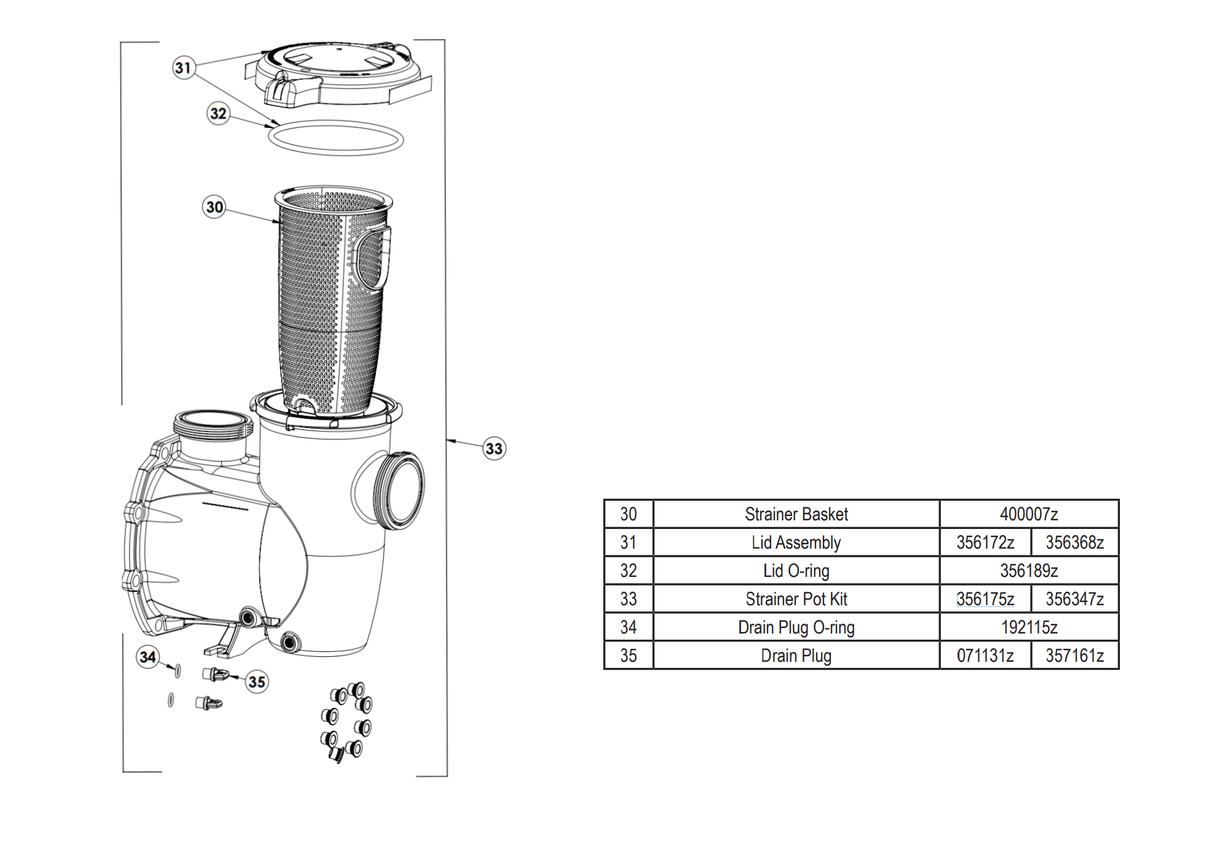 31
32
30
33
34
35

| 30 | Strainer Basket | 400007z | |
|---|---|---|---|
| 31 | Lid Assembly | 356172z | 356368z |
| 32 | Lid O-ring | 356189z | |
| 33 | Strainer Pot Kit | 356175z | 356347z |
| 34 | Drain Plug O-ring | 192115z | |
| 35 | Drain Plug | 071131z | 357161z |