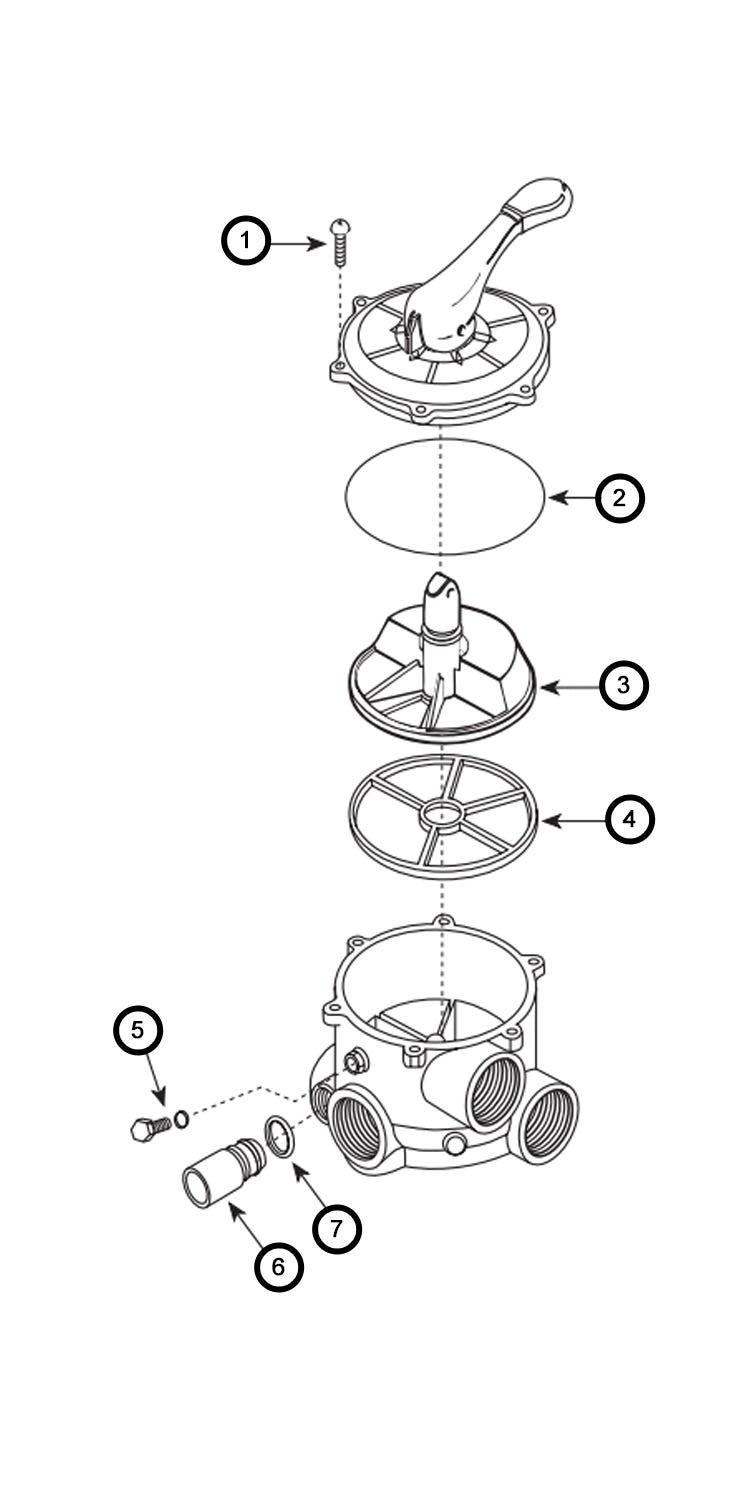 1
2
3
4
5
7
6