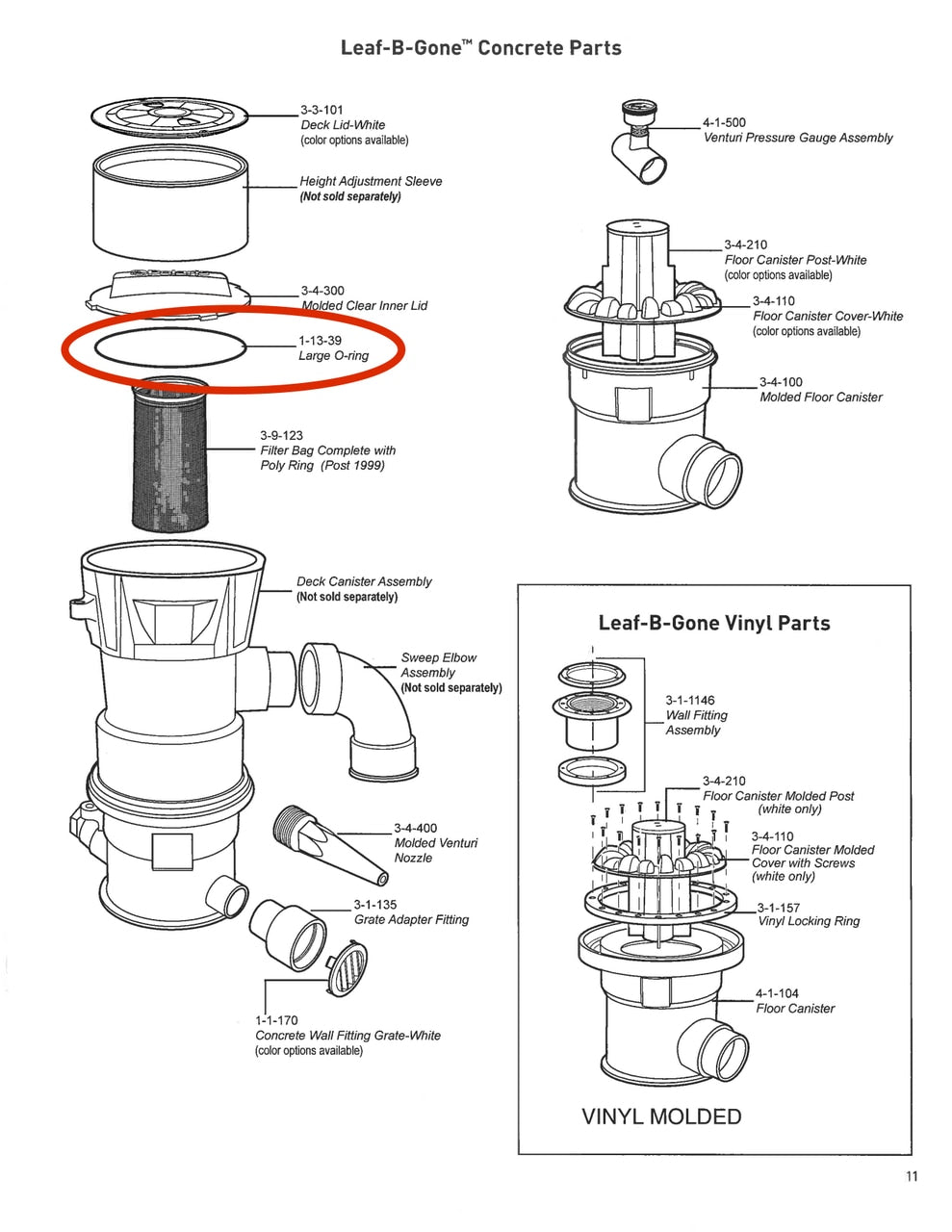 Leaf-B-Gone™ Concrete Parts

3-3-101
Deck Lid-White
(color options available)

Height Adjustment Sleeve
(Not sold separately)

3-4-300
Molded Clear Inner Lid

1-13-39
Large O-ring

3-9-123
Filter Bag Complete with Poly Ring (Post 1999)

Deck Canister Assembly
(Not sold separately)

Sweep Elbow Assembly
(Not sold separately)

3-4-400
Molded Venturi Nozzle

3-1-135
Grate Adapter Fitting

1-1-170
Concrete Wall Fitting Grate-White
(color options available)

4-1-500
Venturi Pressure Gauge Assembly

3-4-210
Floor Canister Post-White
(color options available)

3-4-110
Floor Canister Cover-White
(color options available)

3-4-100
Molded Floor Canister

Leaf-B-Gone Vinyl Parts

3-1-1146
Wall Fitting Assembly

3-4-210
Floor Canister Molded Post
(white only)

3-4-110
Floor Canister Molded Cover with Screws
(white only)

3-1-157
Vinyl Locking Ring

4-1-104
Floor Canister

VINYL MOLDED

11