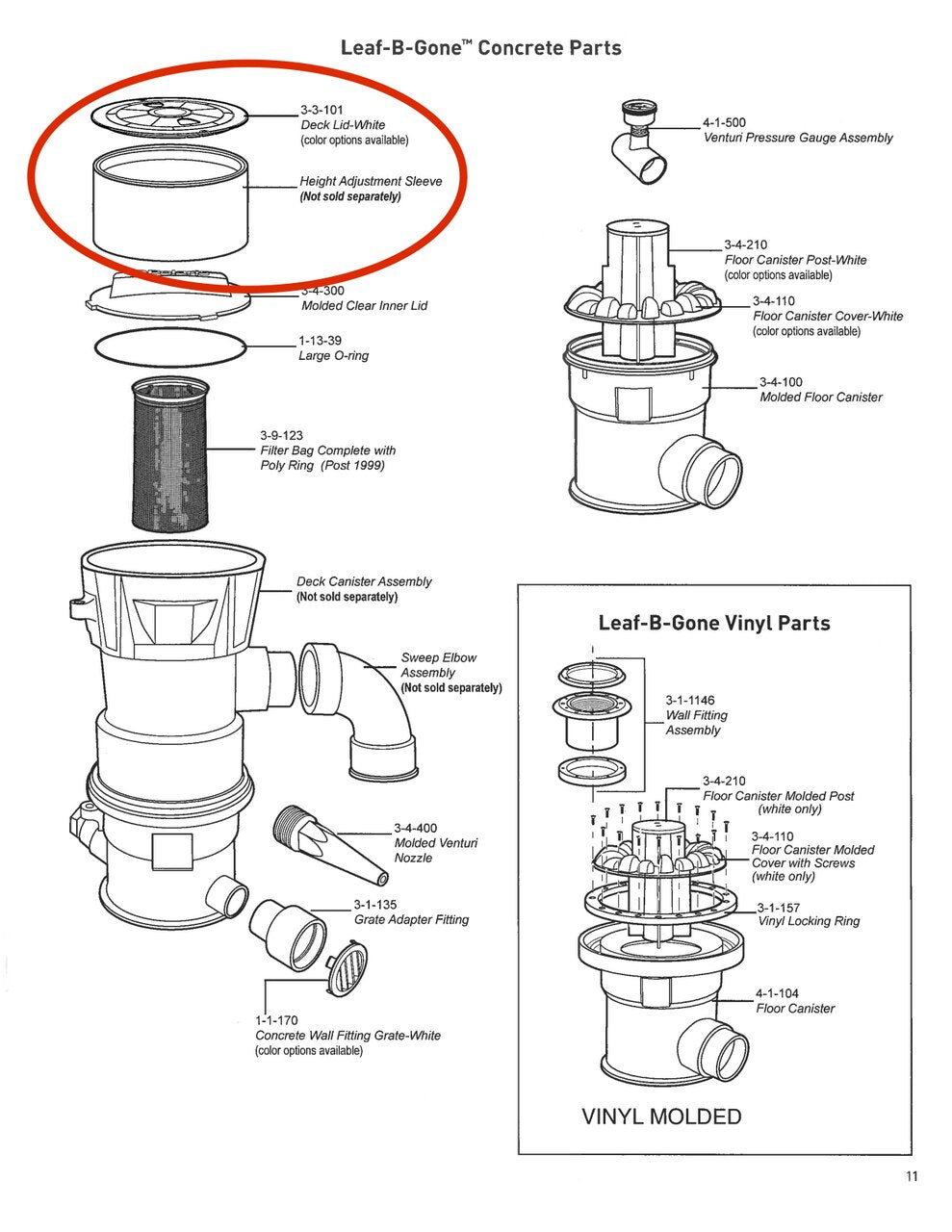 Leaf-B-Gone™ Concrete Parts

3-3-101
Deck Lid-White
(color options available)

Height Adjustment Sleeve
(Not sold separately)

3-4-300
Molded Clear Inner Lid

1-13-39
Large O-ring

3-9-123
Filter Bag Complete with Poly Ring (Post 1999)

Deck Canister Assembly
(Not sold separately)

Sweep Elbow Assembly
(Not sold separately)

3-4-400
Molded Venturi Nozzle

3-1-135
Grate Adapter Fitting

1-1-170
Concrete Wall Fitting Grate-White
(color options available)

4-1-500
Venturi Pressure Gauge Assembly

3-4-210
Floor Canister Post-White
(color options available)

3-4-110
Floor Canister Cover-White
(color options available)

3-4-100
Molded Floor Canister

Leaf-B-Gone Vinyl Parts

3-1-1146
Wall Fitting Assembly

3-4-210
Floor Canister Molded Post
(white only)

3-4-110
Floor Canister Molded Cover with Screws
(white only)

3-1-157
Vinyl Locking Ring

4-1-104
Floor Canister

VINYL MOLDED

11