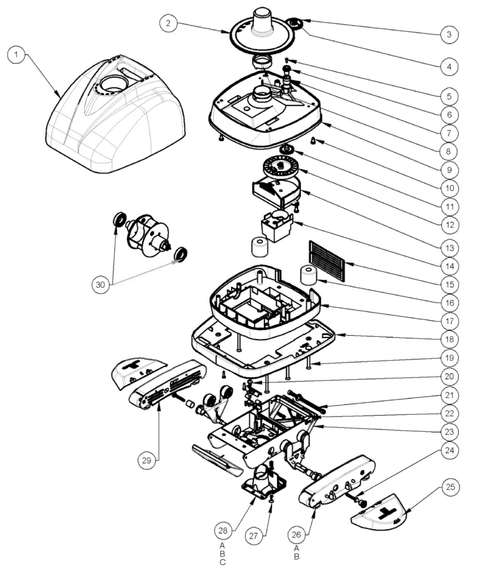 1
2
3
4
5
6
7
8
9
10
11
12
13
14
15
16
17
18
19
20
21
22
23
24
25
30
29
28
A
B
C
27
26
A
B