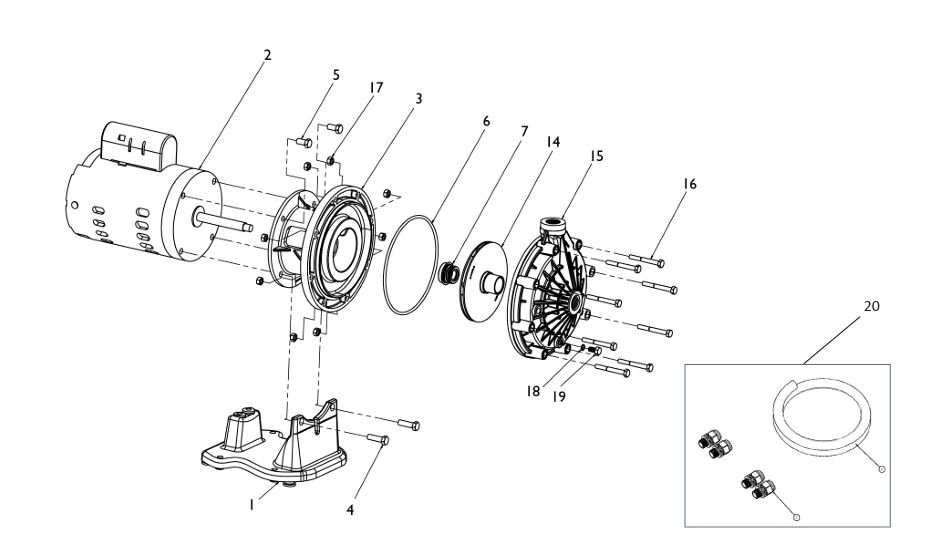 2
5
17
3
6
7
14
15
16
20
18
19
1
4