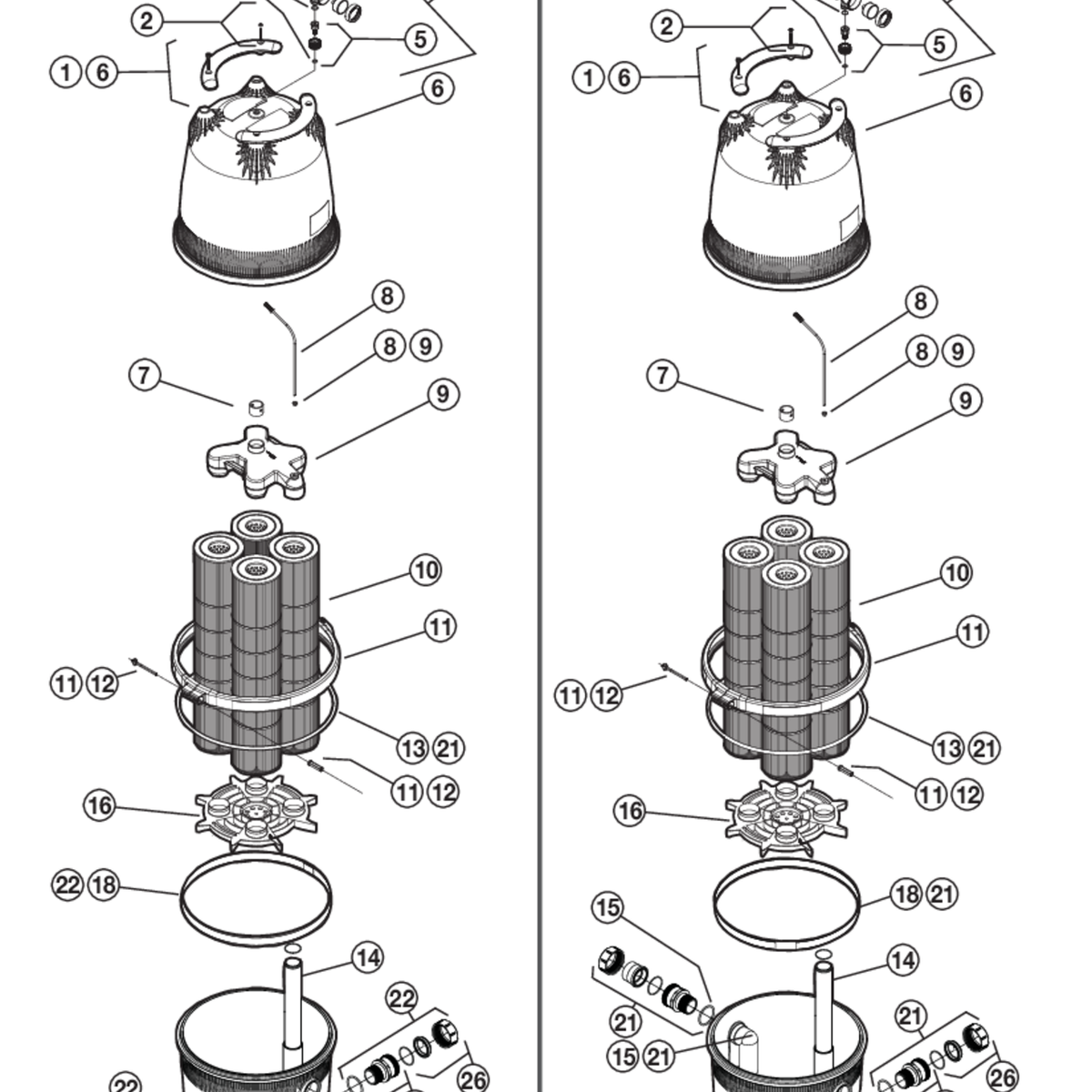 2
5
1 6
6
8
8 9
7
9
10
11
11 12
13 21
11 12
16
22 18
14
22
26
22

2
5
1 6
6
8
8 9
7
9
10
11
11 12
13 21
11 12
16
18 21
15
14
21
21
15 21
26