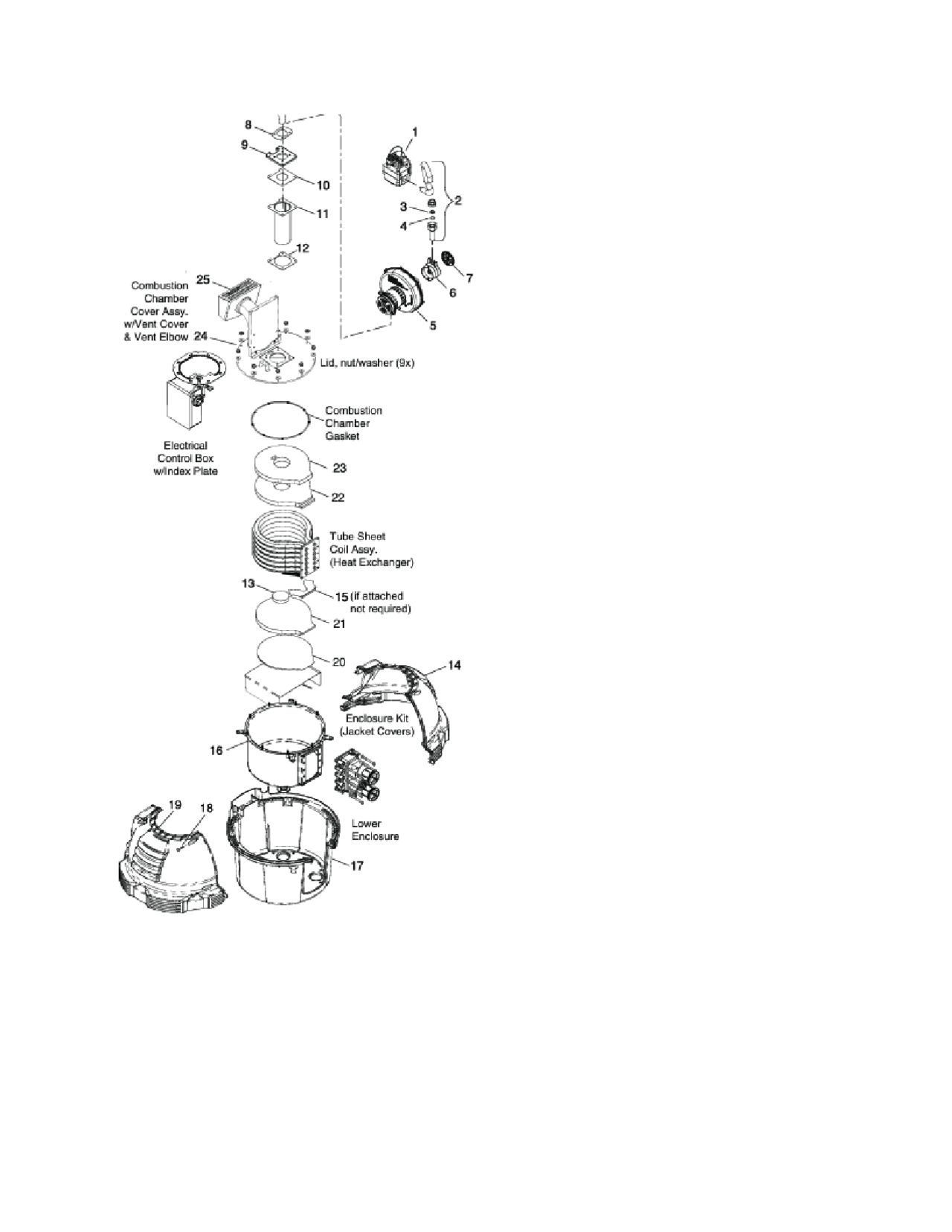 8

9

10

11

12

1

2

3

4

7

6

5

Combustion Chamber Cover Assy. w/Vent Cover & Vent Elbow

25

24

Lid, nut/washer (9x)

Electrical Control Box w/Index Plate

Combustion Chamber Gasket

23

22

Tube Sheet Coil Assy. (Heat Exchanger)

13

15 (if attached not required)

21

20

14

Enclosure Kit (Jacket Covers)

16

19

18

Lower Enclosure

17