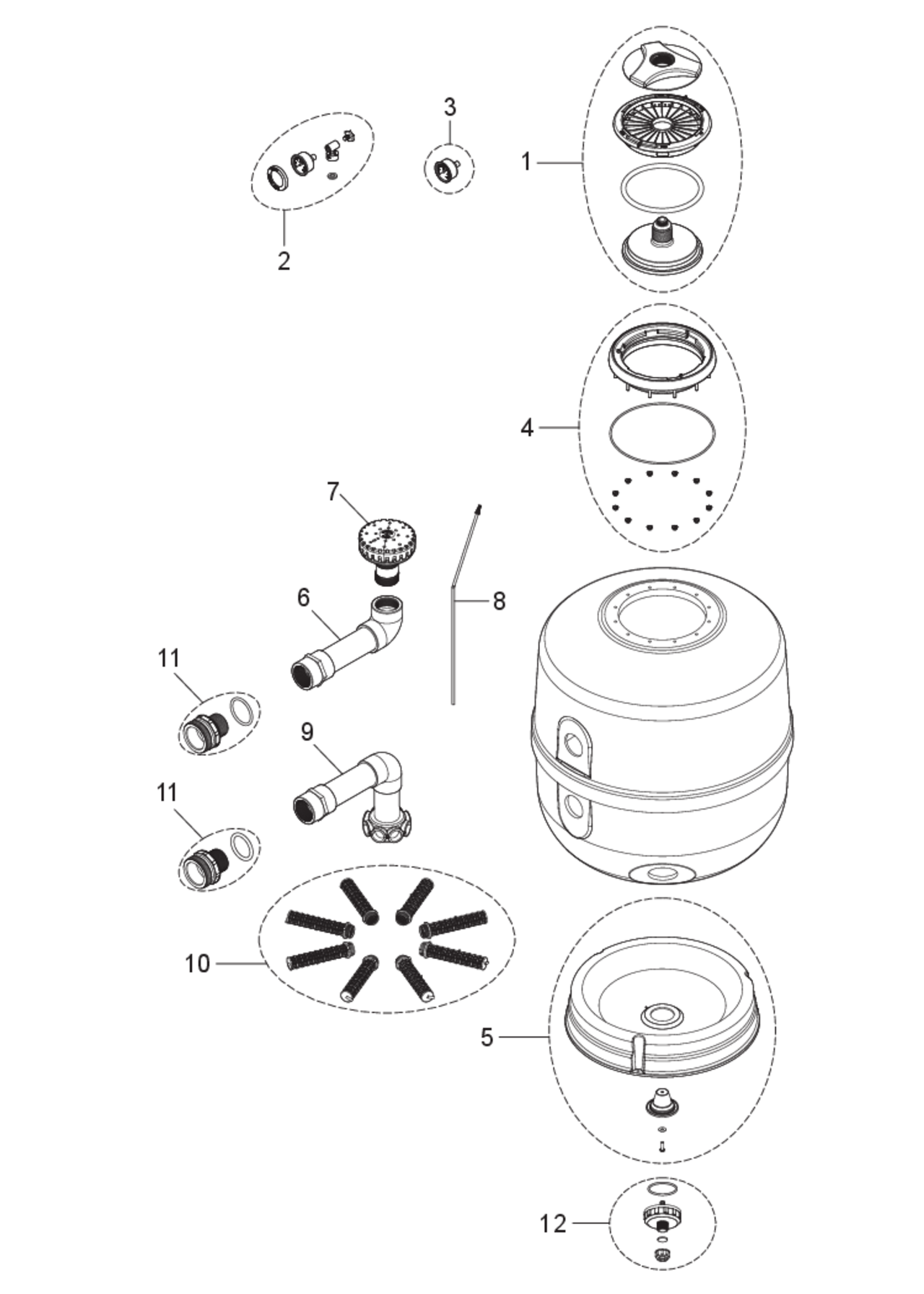 3
1
2
4
7
8
6
11
9
11
10
5
12