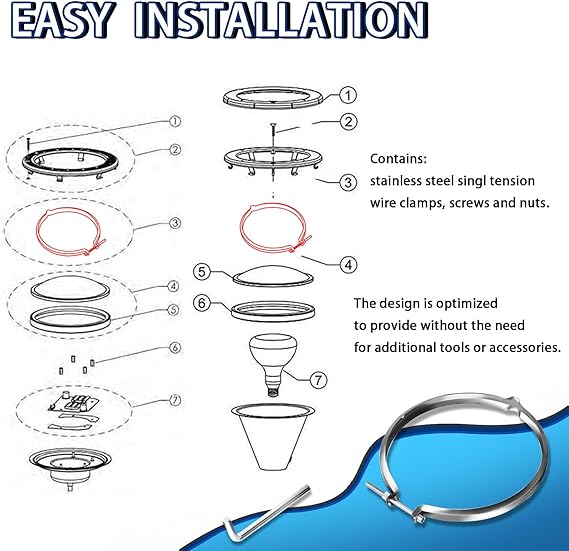 EASY INSTALLATION

①
②
③
④
⑤
⑥
⑦

1
2
3
4
5
6
7

Contains:
stainless steel singl tension wire clamps, screws and nuts.

The design is optimized to provide without the need for additional tools or accessories.