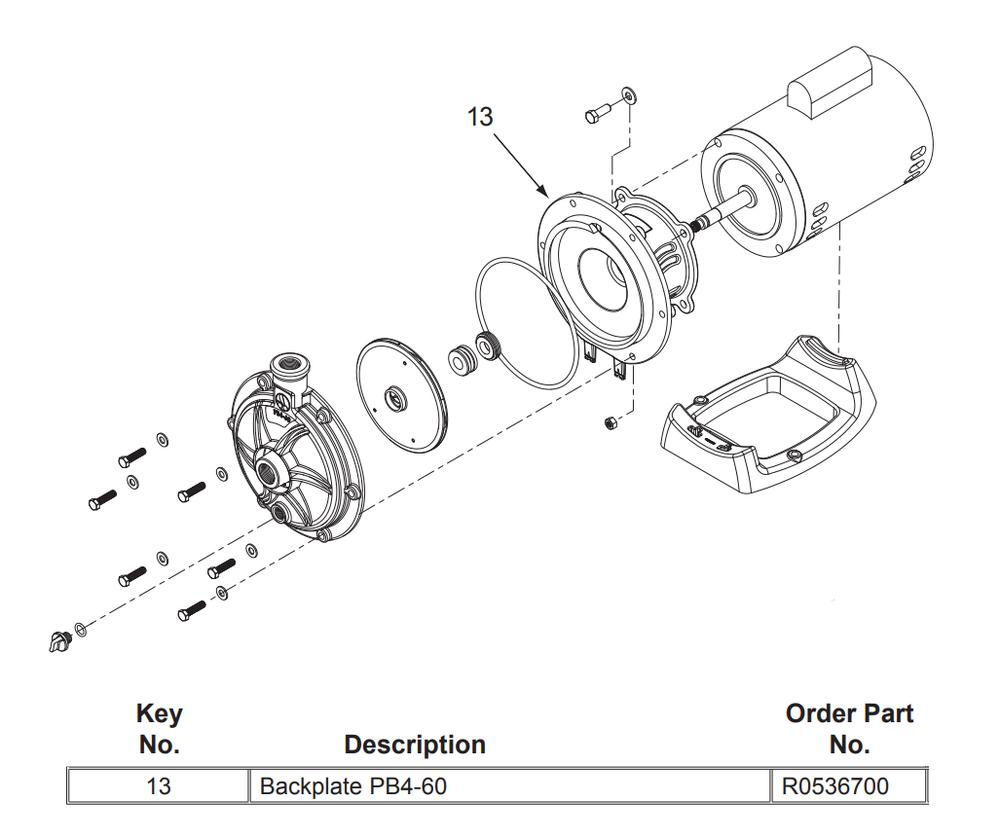 13

| Key No. | Description | Order Part No. |
|---|---|---|
| 13 | Backplate PB4-60 | R0536700 |